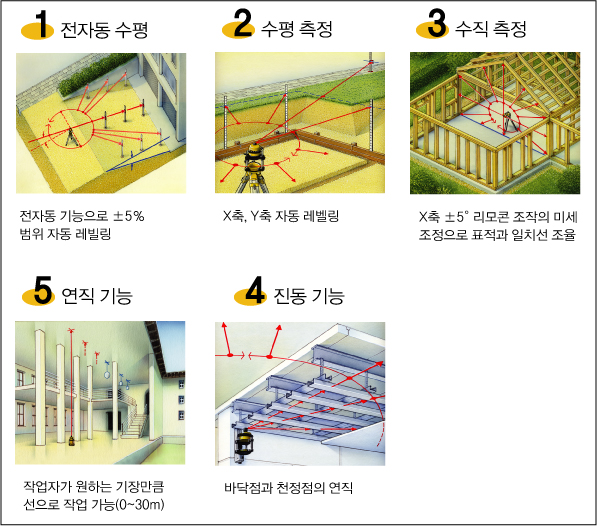 1 전자동 수평

전자동 기능으로 ±5% 범위 자동 레빌링

2 수평 측정

X축, Y축 자동 레벨링

3 수직 측정

X축 ±5° 리모콘 조작의 미세 조정으로 표적과 일치선 조율

5 연직 기능

작업자가 원하는 기장만큼 선으로 작업 가능(0~30m)

4 진동 기능

바닥점과 천정점의 연직