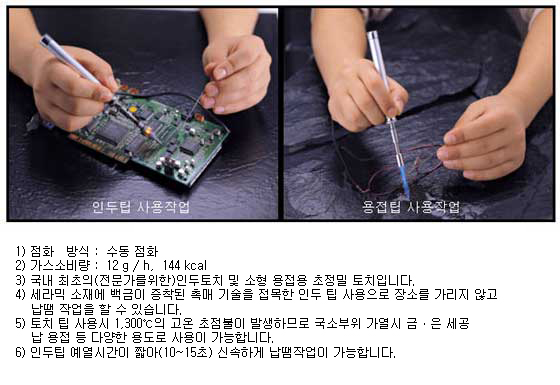 인두팁 사용작업

용접팁 사용작업

1) 점화 방식 : 수동 점화
2) 가스소비량 : 12 g / h, 144 kcal
3) 국내 최초의(전문가를위한)인두토치 및 소형 용접용 초정밀 토치입니다.
4) 세라믹 소재에 백금이 증착된 촉매 기술을 접목한 인두 팁 사용으로 장소를 가리지 않고 납땜 작업을 할 수 있습니다.
5) 토치 팁 사용시 1,300℃의 고온 초점불이 발생하므로 국소부위 가열시 금 · 은 세공 납 용접 등 다양한 용도로 사용이 가능합니다.
6) 인두팁 예열시간이 짧아(10~15초) 신속하게 납땜작업이 가능합니다.